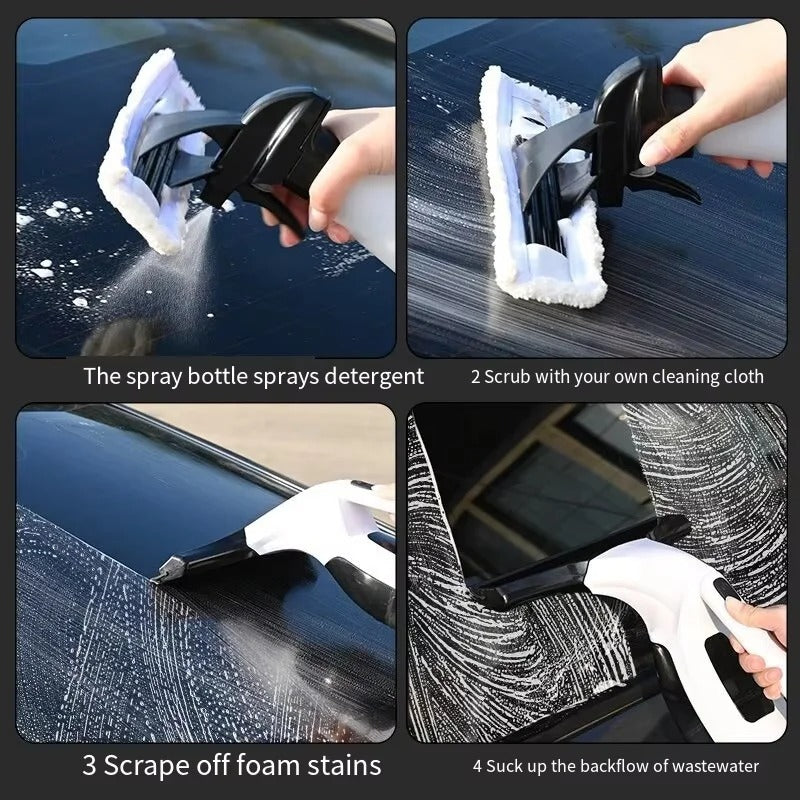 The spray bottle sprays detergent

2 Scrub with your own cleaning cloth

3 Scrape off foam stains

4 Suck up the backflow of wastewater